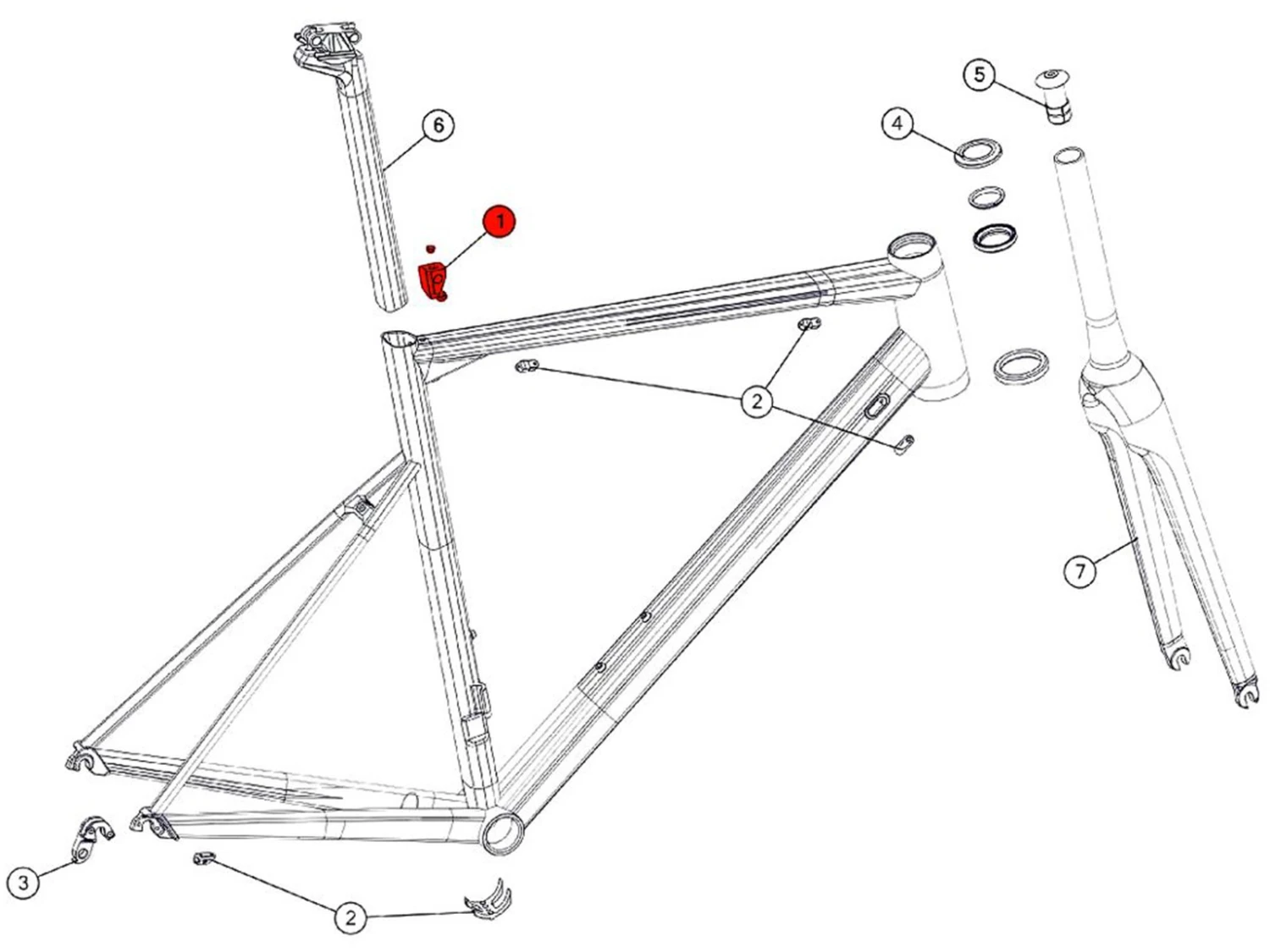 6
1
5
4
2
7
3
2